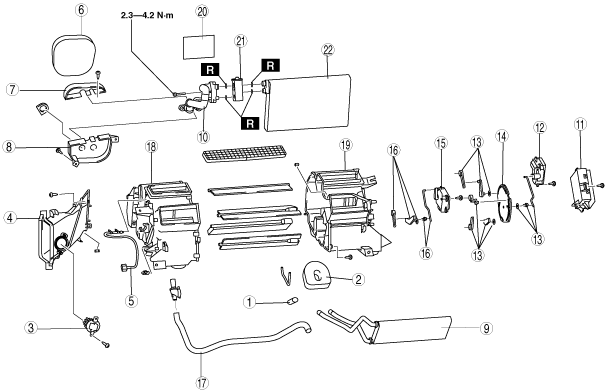 6
2.3—4.2 N·m
20
21
22
R
R
R
7
10
8
18
19
16
15
13
14
12
11
4
16
13
13
5
2
1
3
9
17