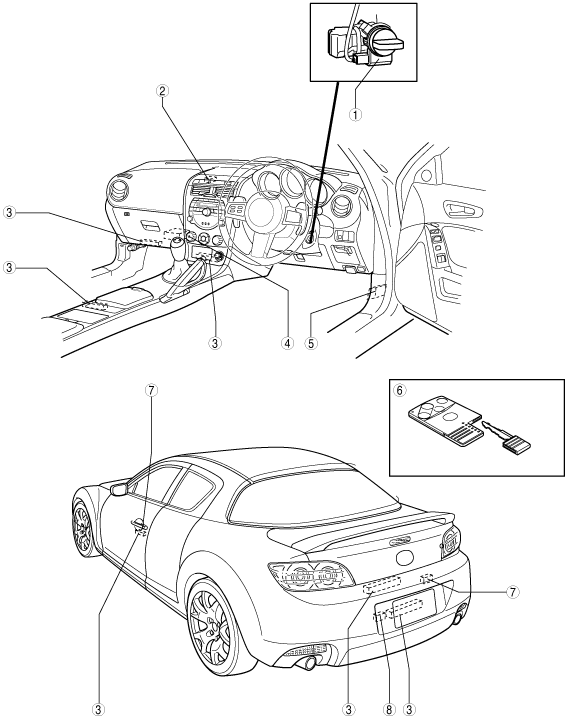 1
2
3
3
3
4
5
6
7
7
3
3
8
3