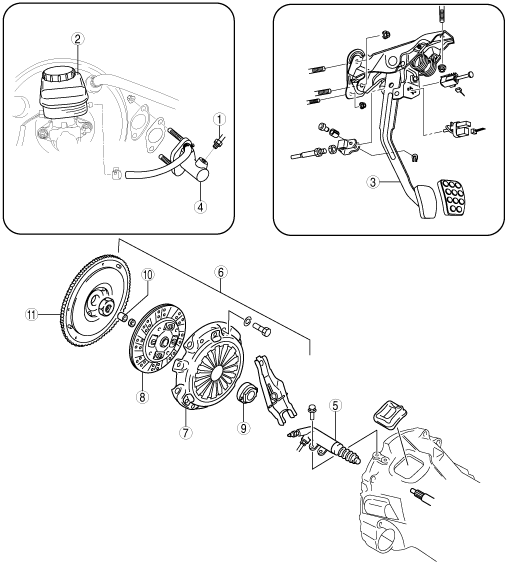 2
1
4
3
6
10
11
8
7
9
5