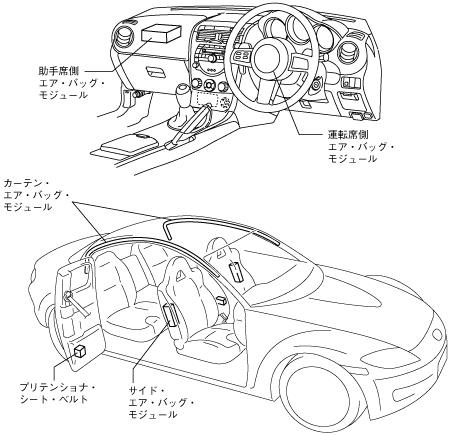 助手席側
エア・バッグ・
モジュール

運転席側
エア・バッグ・
モジュール

カーテン・
エア・バッグ・
モジュール

プリテンショナ・
シート・ベルト

サイド・
エア・バッグ・
モジュール