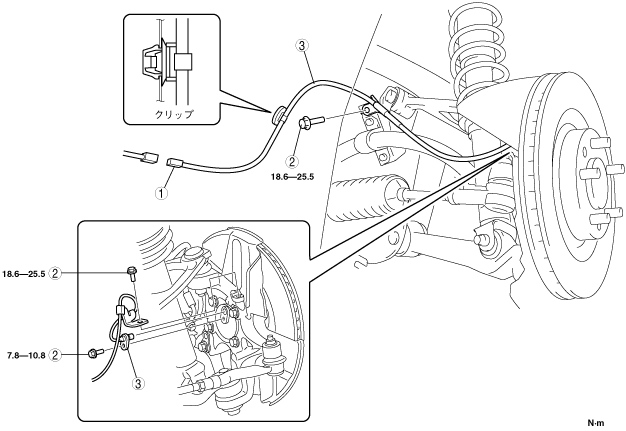 クリップ

3

2
18.6—25.5

1

18.6—25.5 2

7.8—10.8 2

3

N·m