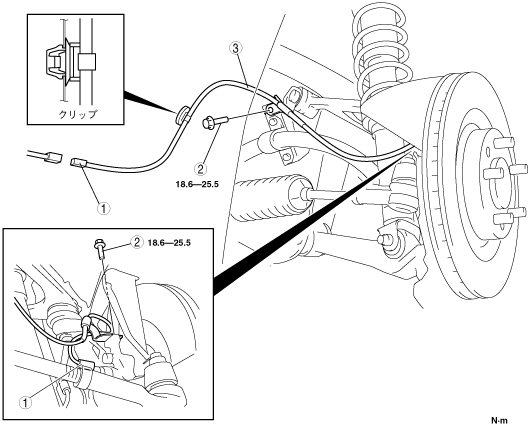 クリップ

3

2

18.6—25.5

1

2 18.6—25.5

1

N·m