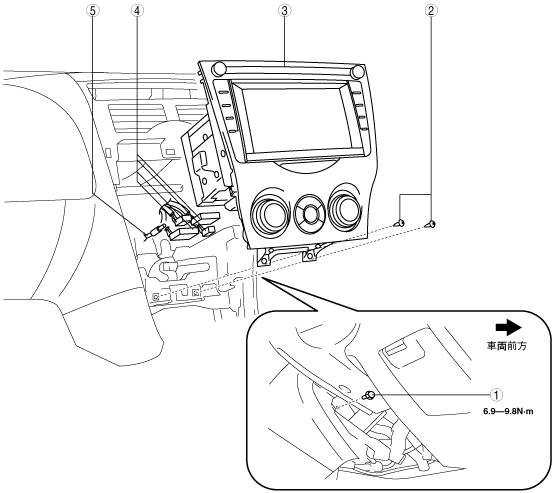 ⑤ ④ ③ ②

車両前方

①

6.9—9.8N·m