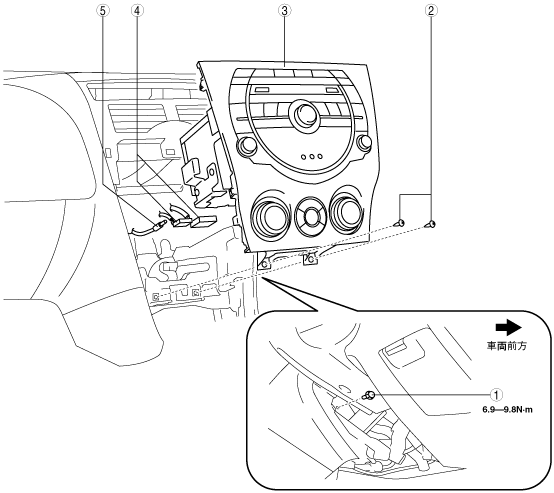 ⑤ ④ ③ ②

車両前方

①
6.9—9.8N·m