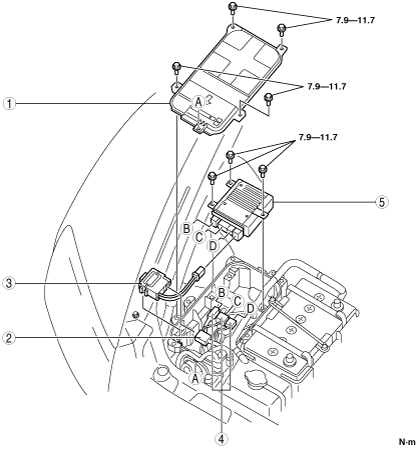 7.9—11.7

7.9—11.7

1

A

7.9—11.7

5

B

C

D

3

B

C

D

2

A

4

N·m