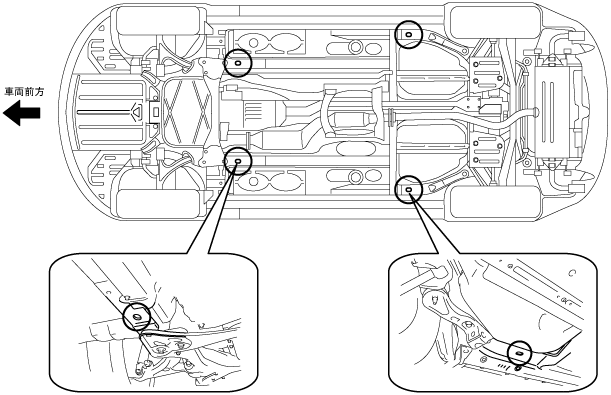 車両前方