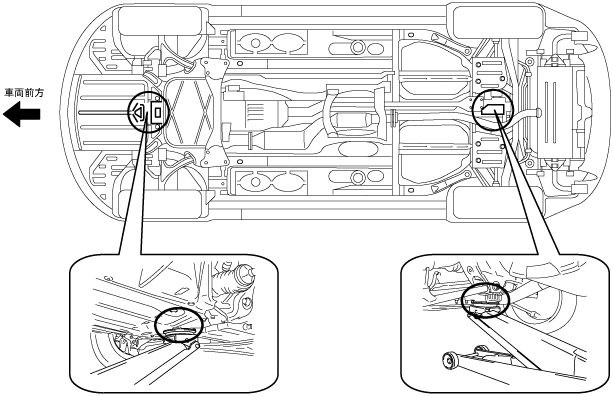 車両前方