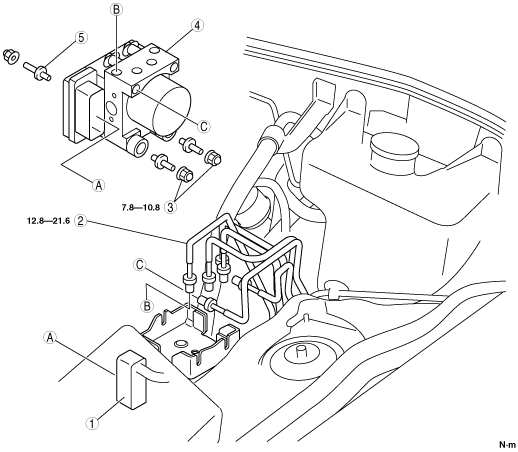 B
4
5
C
A
7.8—10.8
3
12.8—21.6
2
C
B
A
1
N·m