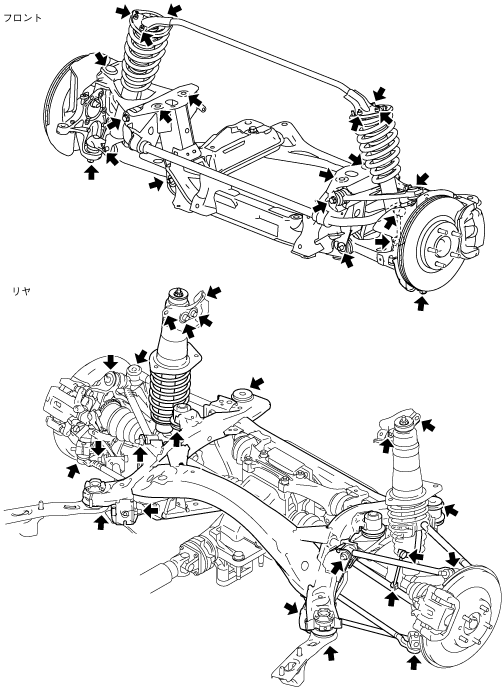 フロント

リヤ