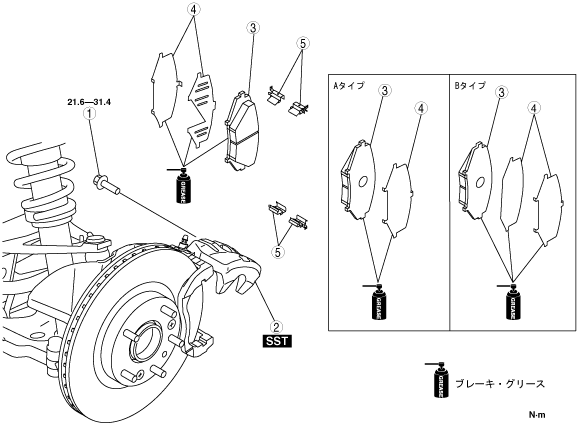 4
3
5
21.6—31.4
1
GREASE
5
2
SST
Aタイプ
3
4
GREASE
Bタイプ
3
4
GREASE
GREASE
ブレーキ・グリース
N·m