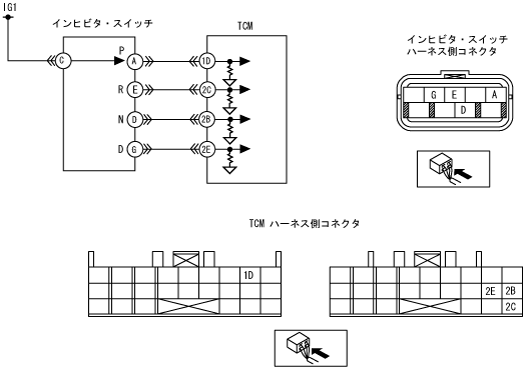 IG1

インヒビタ・スイッチ

TCM

C
P
A
R
E
N
D
D
G

1D
2C
2B
2E

インヒビタ・スイッチ
ハーネス側コネクタ

G E A
D

TCM ハーネス側コネクタ

1D

2E 2B
2C