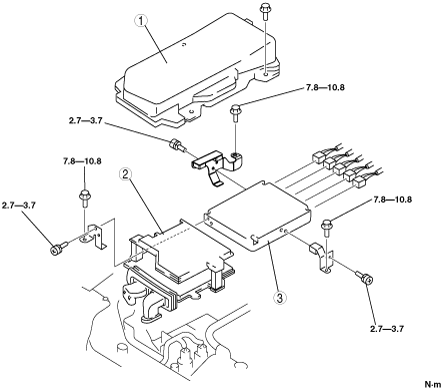 1
7.8—10.8
2.7—3.7
7.8—10.8
2
2.7—3.7
7.8—10.8
3
2.7—3.7
N·m