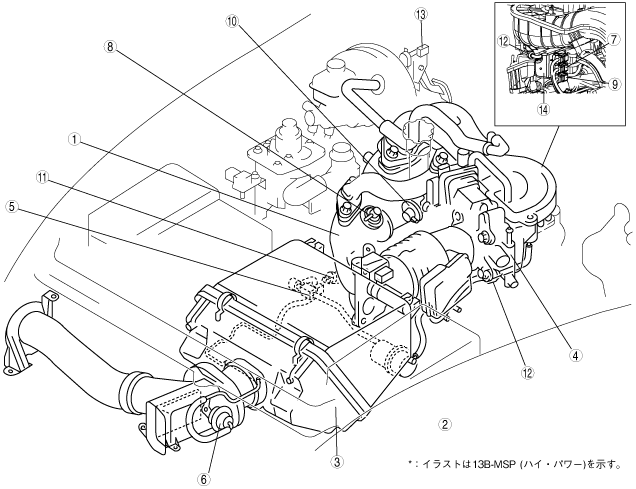 ⑬
⑩
⑧
⑫
⑦
⑨
⑭
①
⑪
⑤
④
⑫
②
③
⑥
*：イラストは13B-MSP (ハイ・パワー)を示す。