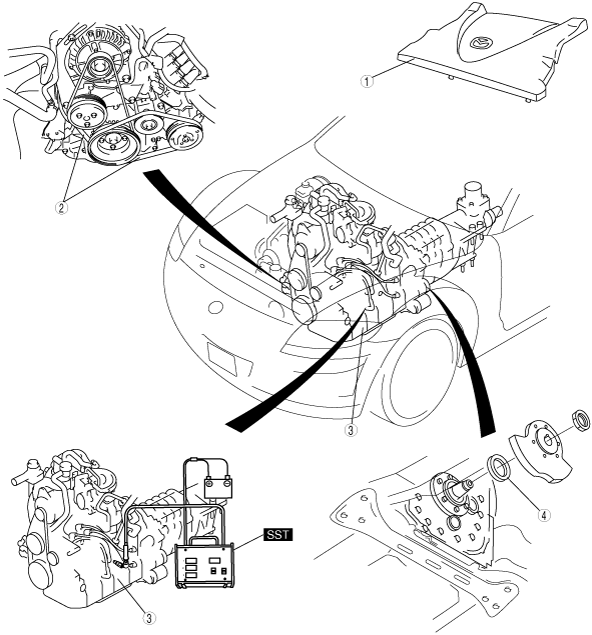 ①

②

③

SST

③

④