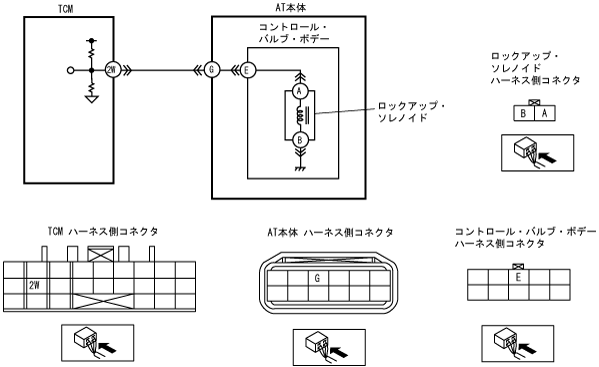 TCM

2W

AT本体

コントロール・バルブ・ボデー

G

E

A

B

ロックアップ・ソレノイド

ロックアップ・ソレノイド ハーネス側コネクタ

B A

TCM ハーネス側コネクタ

2W

AT本体 ハーネス側コネクタ

G

コントロール・バルブ・ボデー ハーネス側コネクタ

E