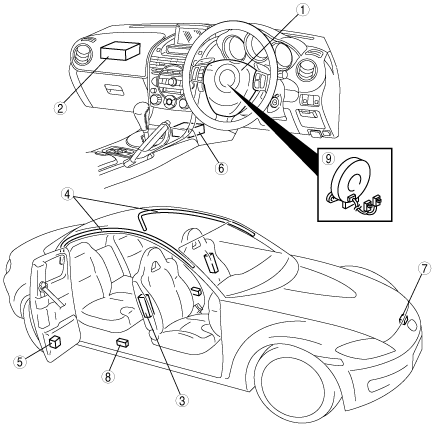 1
2
6
9
4
7
5
8
3