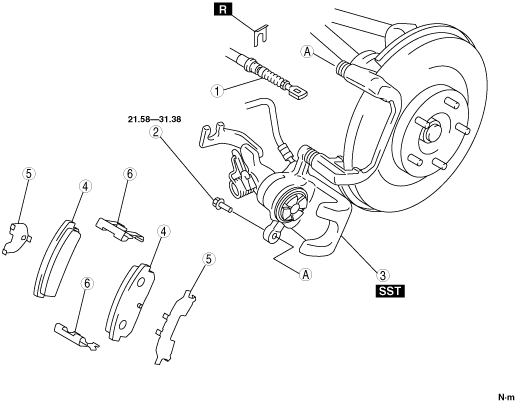 R

A

1

21.58—31.38

2

5

4

6

4

5

6

A

3

SST

N·m