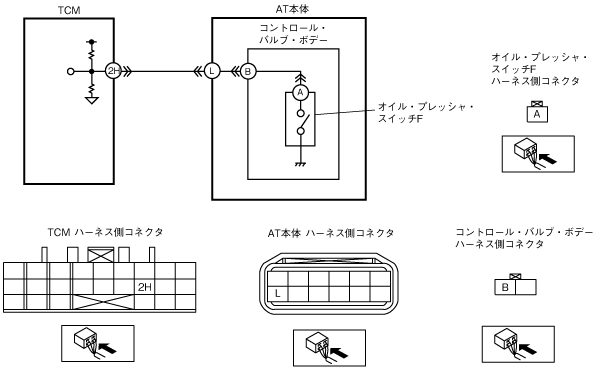 TCM

AT本体

コントロール・バルブ・ボデー

2H

L

B

A

オイル・プレッシャ・スイッチF

オイル・プレッシャ・スイッチF ハーネス側コネクタ

A

TCM ハーネス側コネクタ

2H

AT本体 ハーネス側コネクタ

L

コントロール・バルブ・ボデー ハーネス側コネクタ

B