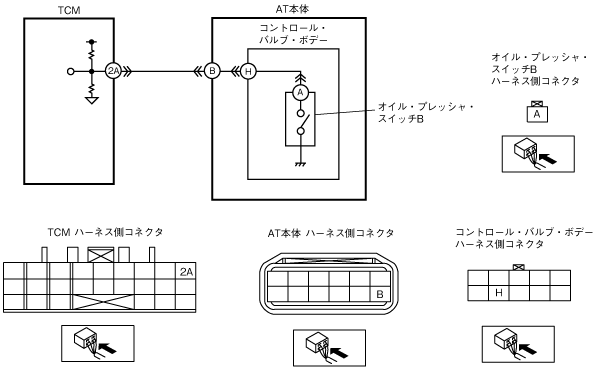 TCM

AT本体

コントロール・バルブ・ボデー

2A

B

H

A

オイル・プレッシャ・スイッチB

オイル・プレッシャ・スイッチB ハーネス側コネクタ

A

TCM ハーネス側コネクタ

2A

AT本体 ハーネス側コネクタ

B

コントロール・バルブ・ボデー ハーネス側コネクタ

H