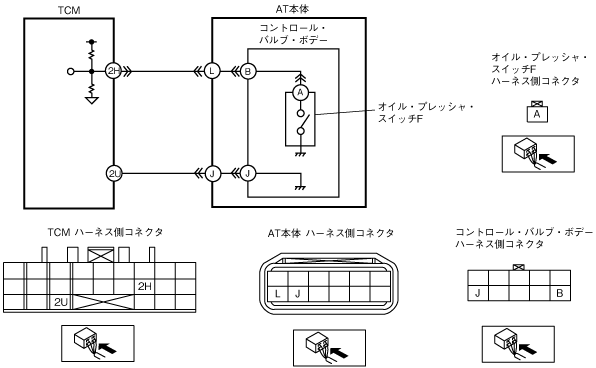 TCM

AT本体

コントロール・バルブ・ボデー

2H

L

B

A

オイル・プレッシャ・スイッチF

2U

J

J

オイル・プレッシャ・スイッチF ハーネス側コネクタ

A

TCM ハーネス側コネクタ

2H

2U

AT本体 ハーネス側コネクタ

L J

コントロール・バルブ・ボデー ハーネス側コネクタ

J

B