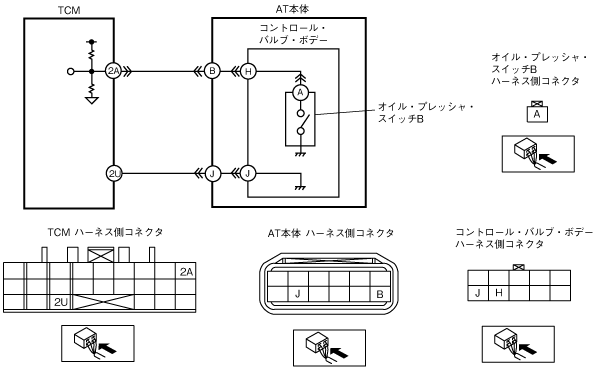 TCM

AT本体

コントロール・バルブ・ボデー

2A

B

H

A

オイル・プレッシャ・スイッチB

2U

J

J

オイル・プレッシャ・スイッチB ハーネス側コネクタ

A

TCM ハーネス側コネクタ

2A

2U

AT本体 ハーネス側コネクタ

J

B

コントロール・バルブ・ボデー ハーネス側コネクタ

J

H