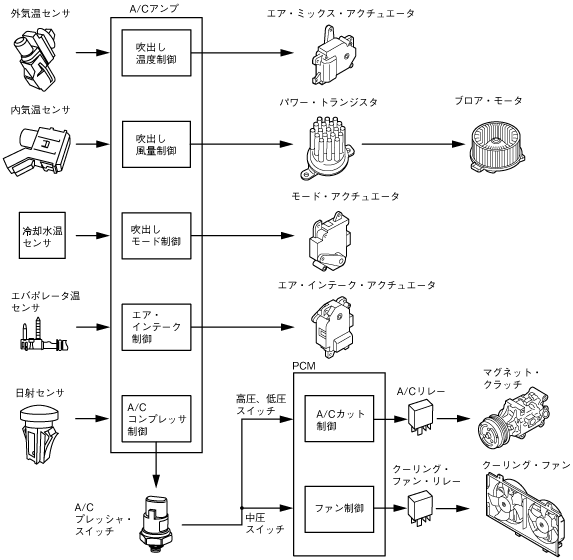 外気温センサ

内気温センサ

冷却水温センサ

エバポレータ温センサ

日射センサ

A/Cアンプ

吹出し温度制御

吹出し風量制御

吹出しモード制御

エア・インテーク制御

A/Cコンプレッサ制御

エア・ミックス・アクチュエータ

パワー・トランジスタ

ブロア・モータ

モード・アクチュエータ

エア・インテーク・アクチュエータ

A/Cプレッシャ・スイッチ

高圧、低圧スイッチ

中圧スイッチ

PCM

A/Cカット制御

ファン制御

A/Cリレー

マグネット・クラッチ

クーリング・ファン・リレー

クーリング・ファン