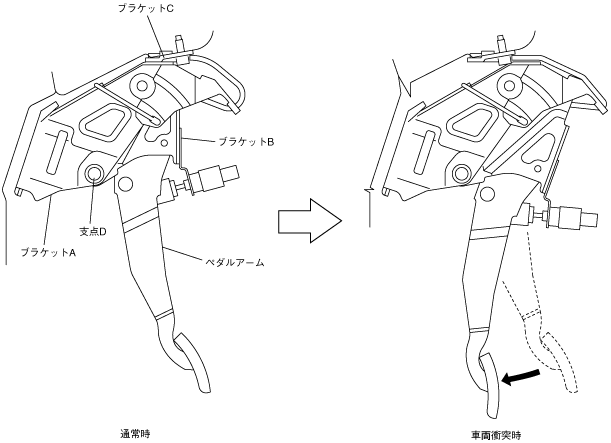 ブラケットC

ブラケットB

支点D

ブラケットA

ペダルアーム

通常時

車両衝突時