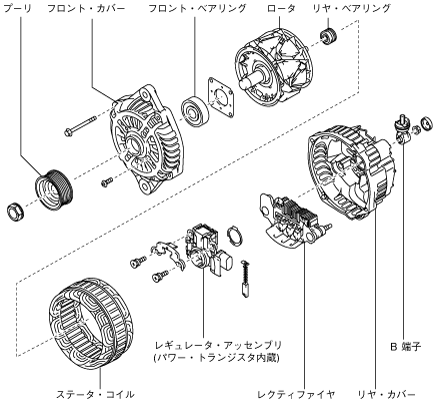 プーリ
フロント・カバー
フロント・ベアリング
ロータ
リヤ・ベアリング

レギュレータ・アッセンブリ
(パワー・トランジスタ内蔵)

B 端子

ステータ・コイル
レクティファイヤ
リヤ・カバー