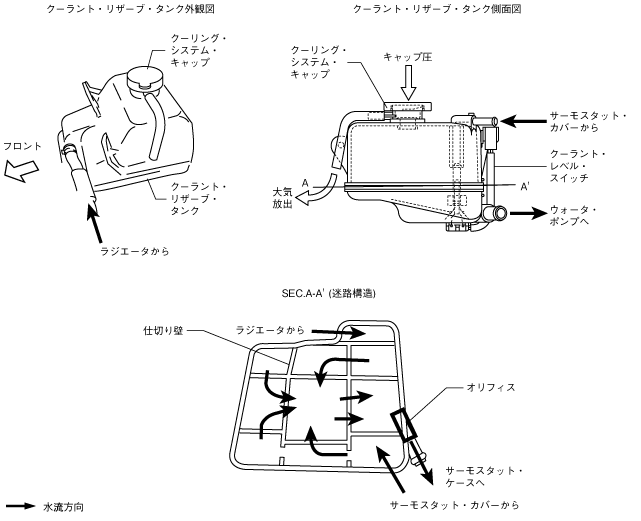 クーラント・リザーブ・タンク外観図

クーリング・システム・キャップ

フロント

クーラント・リザーブ・タンク

ラジエータから

クーラント・リザーブ・タンク側面図

クーリング・システム・キャップ

キャップ圧

サーモスタット・カバーから

クーラント・レベル・スイッチ

A

A'

大気放出

ウォータ・ポンプへ

SEC.A-A' (迷路構造)

仕切り壁

ラジエータから

オリフィス

サーモスタット・ケースへ

サーモスタット・カバーから

水流方向