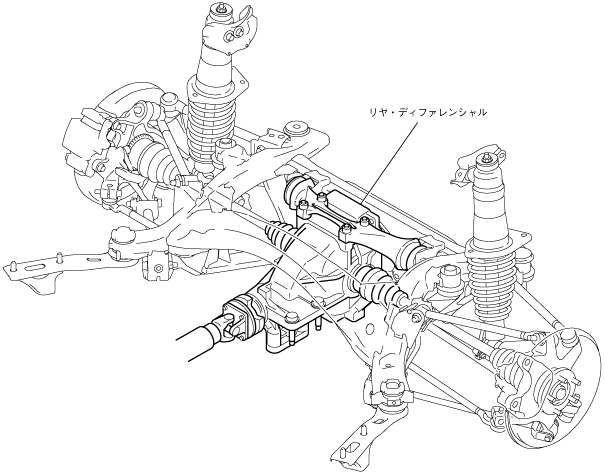 リヤ・ディファレンシャル