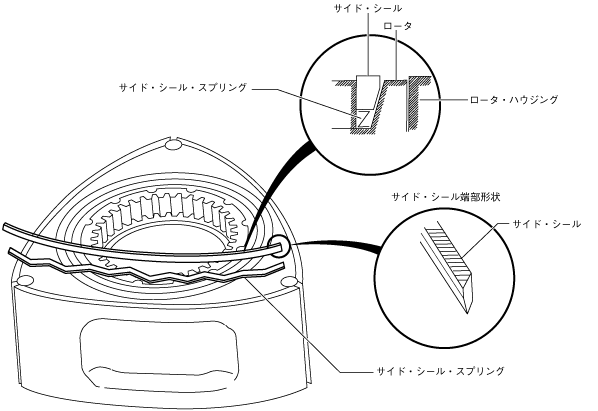 サイド・シール

ロータ

サイド・シール・スプリング

ロータ・ハウジング

サイド・シール端部形状

サイド・シール

サイド・シール・スプリング