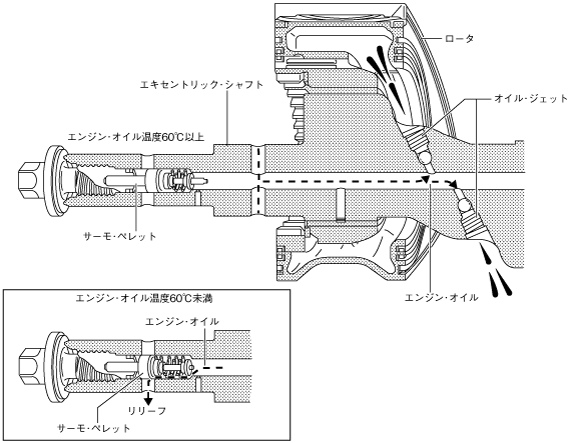 ロータ

エキセントリック・シャフト

オイル・ジェット

エンジン・オイル温度60℃以上

サーモ・ペレット

エンジン・オイル

エンジン・オイル温度60℃未満

エンジン・オイル

リリーフ

サーモ・ペレット