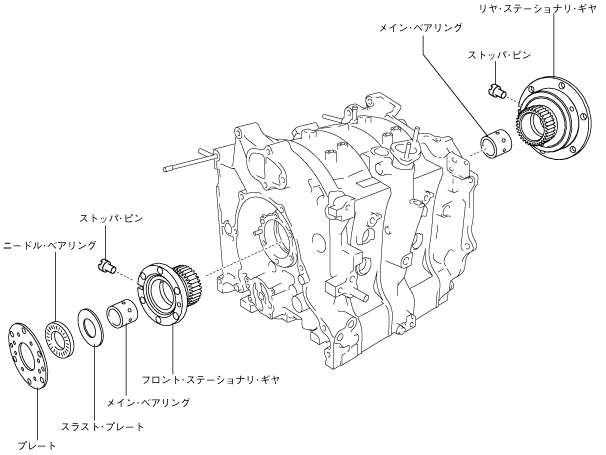 リヤ・ステーショナリ・ギヤ
メイン・ベアリング
ストッパ・ピン
ストッパ・ピン
ニードル・ベアリング
フロント・ステーショナリ・ギヤ
メイン・ベアリング
スラスト・プレート
プレート