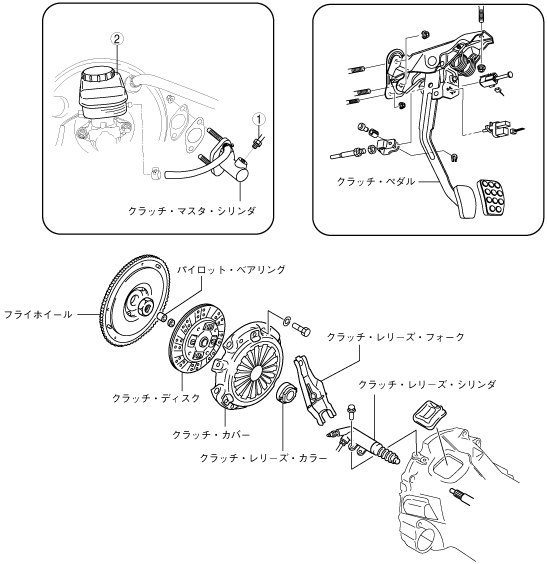 ②

①

クラッチ・マスタ・シリンダ

クラッチ・ペダル

パイロット・ベアリング

フライホイール

クラッチ・レリーズ・フォーク

クラッチ・レリーズ・シリンダ

クラッチ・ディスク

クラッチ・カバー

クラッチ・レリーズ・カラー