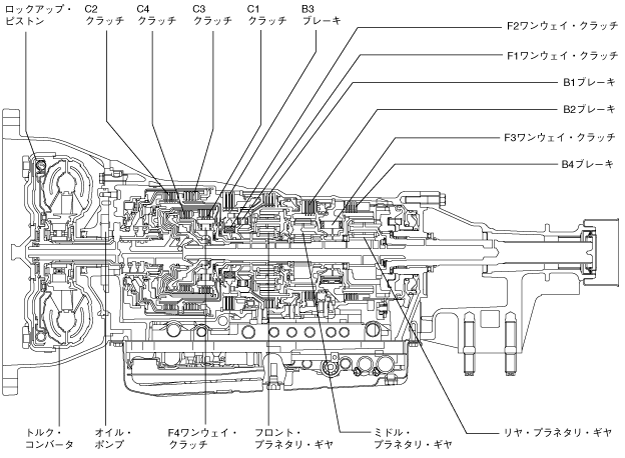 ロックアップ・ピストン

C2 クラッチ

C4 クラッチ

C3 クラッチ

C1 クラッチ

B3 ブレーキ

F2ワンウェイ・クラッチ

F1ワンウェイ・クラッチ

B1ブレーキ

B2ブレーキ

F3ワンウェイ・クラッチ

B4ブレーキ

トルク・コンバータ

オイル・ポンプ

F4ワンウェイ・クラッチ

フロント・プラネタリ・ギヤ

ミドル・プラネタリ・ギヤ

リヤ・プラネタリ・ギヤ