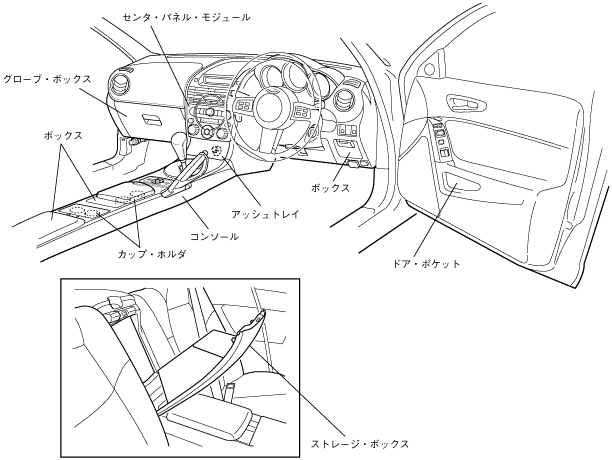 センタ・パネル・モジュール
グローブ・ボックス
ボックス
ボックス
アッシュトレイ
コンソール
カップ・ホルダ
ドア・ポケット
ストレージ・ボックス