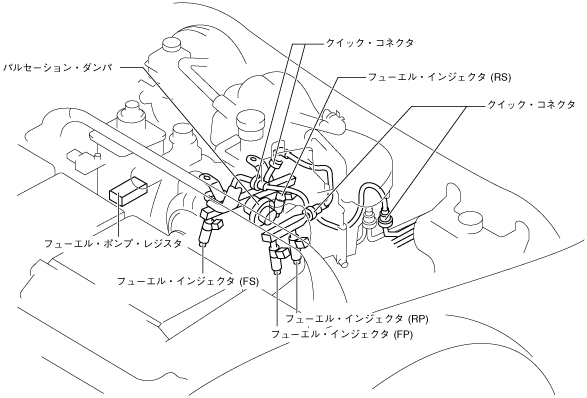 クイック・コネクタ

パルセーション・ダンパ

フューエル・インジェクタ (RS)

クイック・コネクタ

フューエル・ポンプ・レジスタ

フューエル・インジェクタ (FS)

フューエル・インジェクタ (RP)

フューエル・インジェクタ (FP)