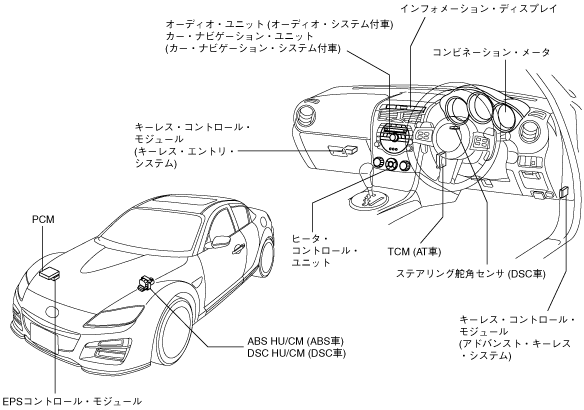 インフォメーション・ディスプレイ

オーディオ・ユニット (オーディオ・システム付車)
カー・ナビゲーション・ユニット
(カー・ナビゲーション・システム付車)

コンビネーション・メータ

キーレス・コントロール・モジュール
(キーレス・エントリ・システム)

PCM

ヒータ・コントロール・ユニット

TCM (AT車)

ステアリング舵角センサ (DSC車)

キーレス・コントロール・モジュール
(アドバンスト・キーレス・システム)

ABS HU/CM (ABS車)
DSC HU/CM (DSC車)

EPSコントロール・モジュール