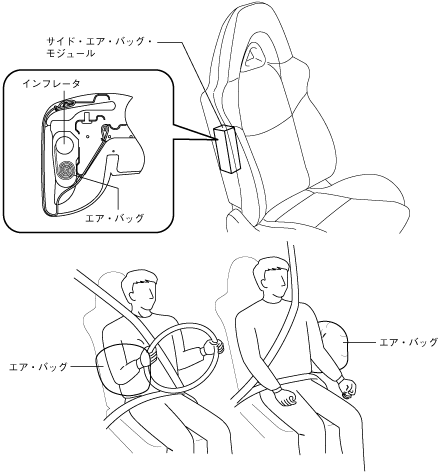 サイド・エア・バッグ・モジュール

インフレータ

エア・バッグ

エア・バッグ

エア・バッグ