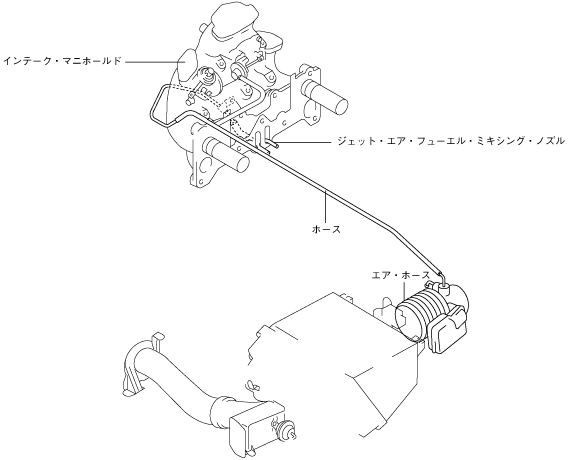 インテーク・マニホールド

ジェット・エア・フューエル・ミキシング・ノズル

ホース

エア・ホース