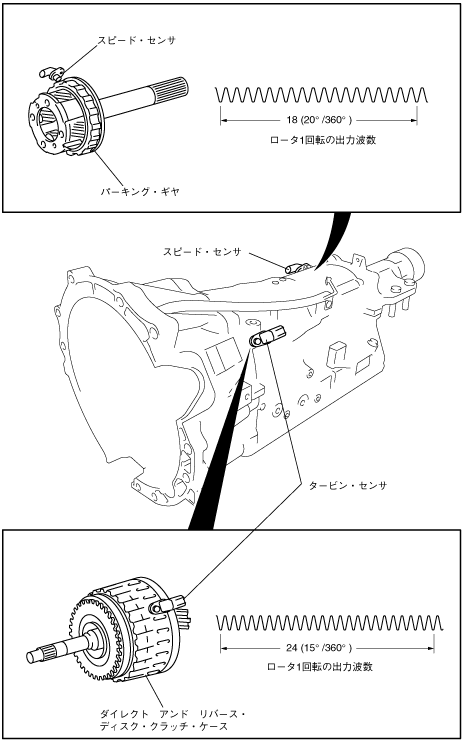 スピード・センサ

18 (20° /360° )

ロータ1回転の出力波数

パーキング・ギヤ

スピード・センサ

タービン・センサ

24 (15° /360° )

ロータ1回転の出力波数

ダイレクト アンド リバース・ディスク・クラッチ・ケース