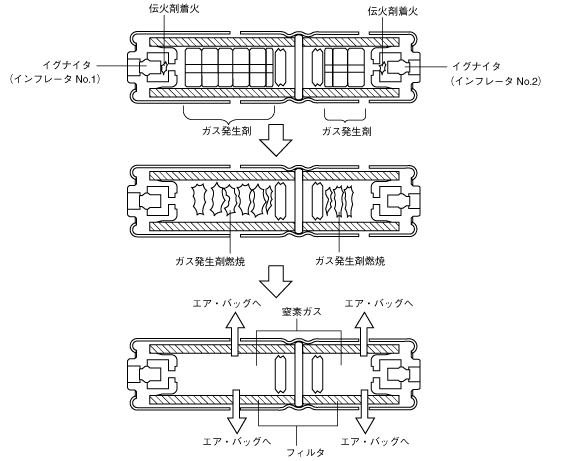 伝火剤着火

伝火剤着火

イグナイタ
(インフレータ No.1)

イグナイタ
(インフレータ No.2)

ガス発生剤

ガス発生剤

ガス発生剤燃焼

ガス発生剤燃焼

エア・バッグへ

窒素ガス

エア・バッグへ

エア・バッグへ

フィルタ

エア・バッグへ