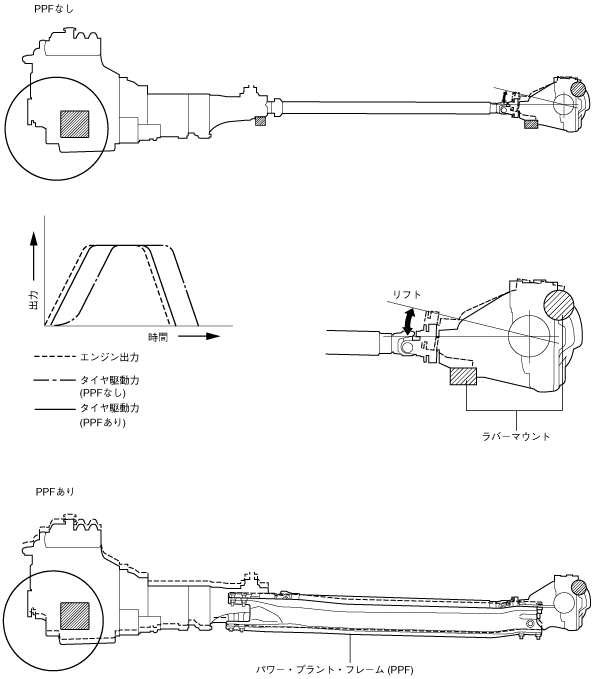 PPFなし

出力

時間

エンジン出力

タイヤ駆動力
(PPFなし)

タイヤ駆動力
(PPFあり)

リフト

ラバーマウント

PPFあり

パワー・プラント・フレーム (PPF)