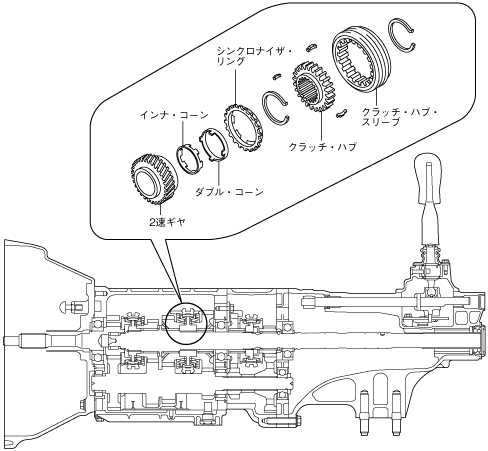 シンクロナイザ・リング

インナ・コーン

クラッチ・ハブ・スリーブ

クラッチ・ハブ

ダブル・コーン

2速ギヤ