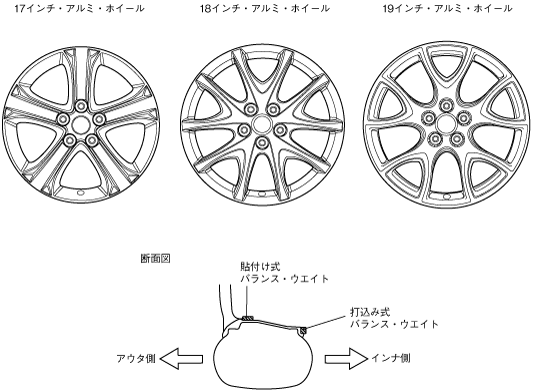 17インチ・アルミ・ホイール

18インチ・アルミ・ホイール

19インチ・アルミ・ホイール

断面図

貼付け式
バランス・ウエイト

打込み式
バランス・ウエイト

アウタ側

インナ側