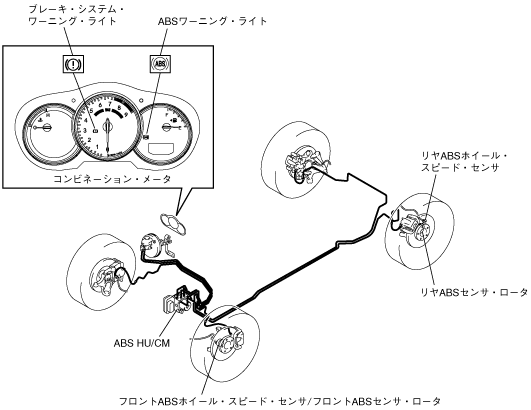 ブレーキ・システム・ワーニング・ライト

ABSワーニング・ライト

(!)

ABS

1
2
3
4
5
6
7
8
9

コンビネーション・メータ

リヤABSホイール・スピード・センサ

リヤABSセンサ・ロータ

ABS HU/CM

フロントABSホイール・スピード・センサ/フロントABSセンサ・ロータ