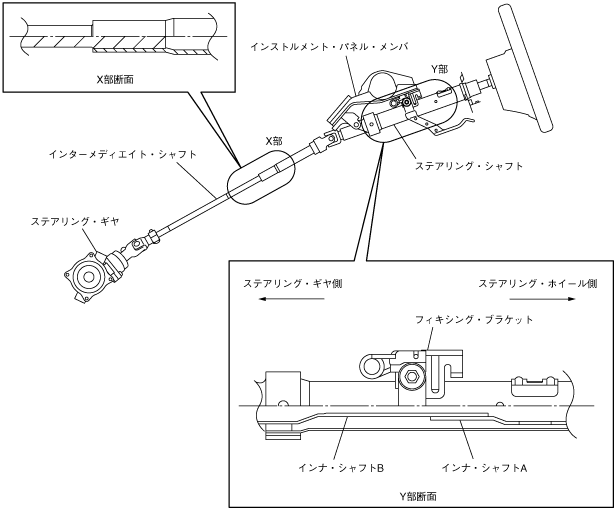 X部断面

インストルメント・パネル・メンバ

Y部

X部

インターメディエイト・シャフト

ステアリング・シャフト

ステアリング・ギヤ

ステアリング・ギヤ側

ステアリング・ホイール側

フィキシング・ブラケット

インナ・シャフトB

インナ・シャフトA

Y部断面