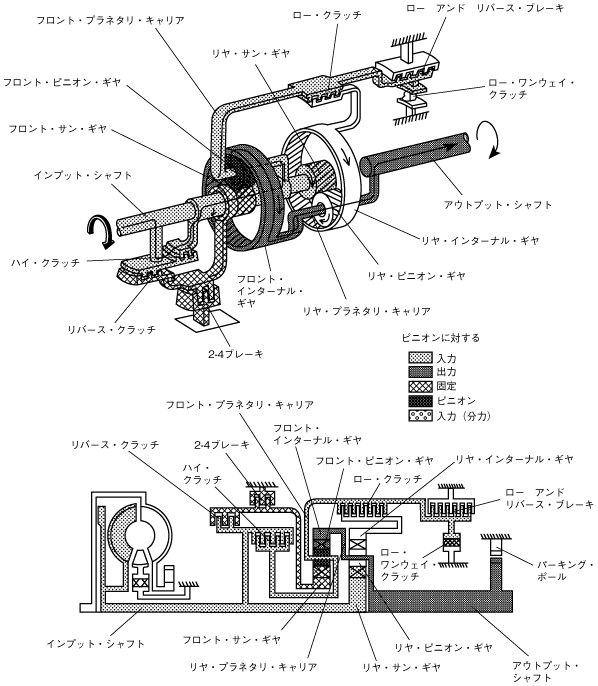 フロント・プラネタリ・キャリア
ロー・クラッチ
ロー　アンド　リバース・ブレーキ
リヤ・サン・ギヤ
フロント・ピニオン・ギヤ
ロー・ワンウェイ・クラッチ
フロント・サン・ギヤ
インプット・シャフト
アウトプット・シャフト
リヤ・インターナル・ギヤ
ハイ・クラッチ
リヤ・ピニオン・ギヤ
フロント・インターナル・ギヤ
リヤ・プラネタリ・キャリア
リバース・クラッチ
2-4ブレーキ

ピニオンに対する
入力
出力
固定
ピニオン
入力（分力）

フロント・プラネタリ・キャリア
フロント・インターナル・ギヤ
リバース・クラッチ
2-4ブレーキ
フロント・ピニオン・ギヤ
リヤ・インターナル・ギヤ
ハイ・クラッチ
ロー・クラッチ
ロー　アンド　リバース・ブレーキ
ロー・ワンウェイ・クラッチ
パーキング・ポール
インプット・シャフト
フロント・サン・ギヤ
リヤ・ピニオン・ギヤ
リヤ・プラネタリ・キャリア
リヤ・サン・ギヤ
アウトプット・シャフト