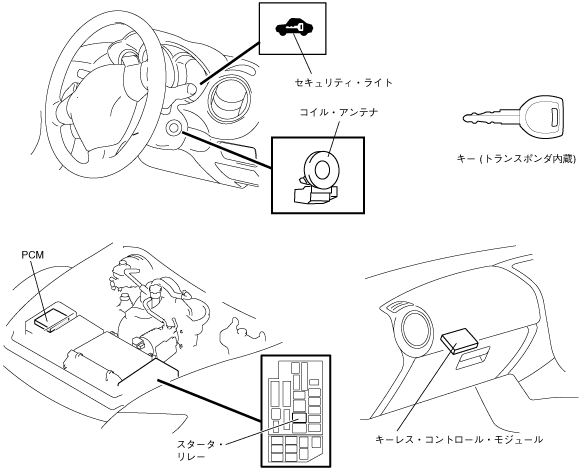 セキュリティ・ライト

コイル・アンテナ

キー (トランスポンダ内蔵)

PCM

スタータ・リレー

キーレス・コントロール・モジュール