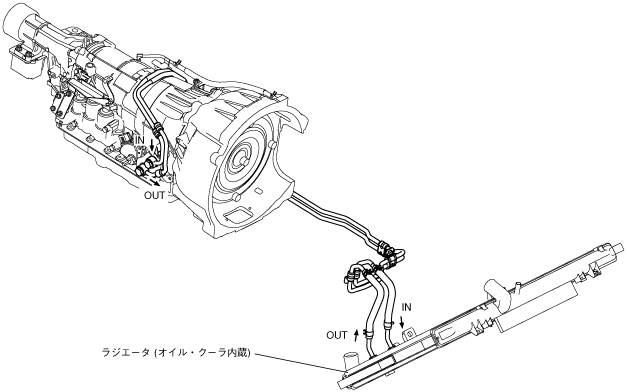 IN
OUT
IN
OUT
ラジエータ (オイル・クーラ内蔵)